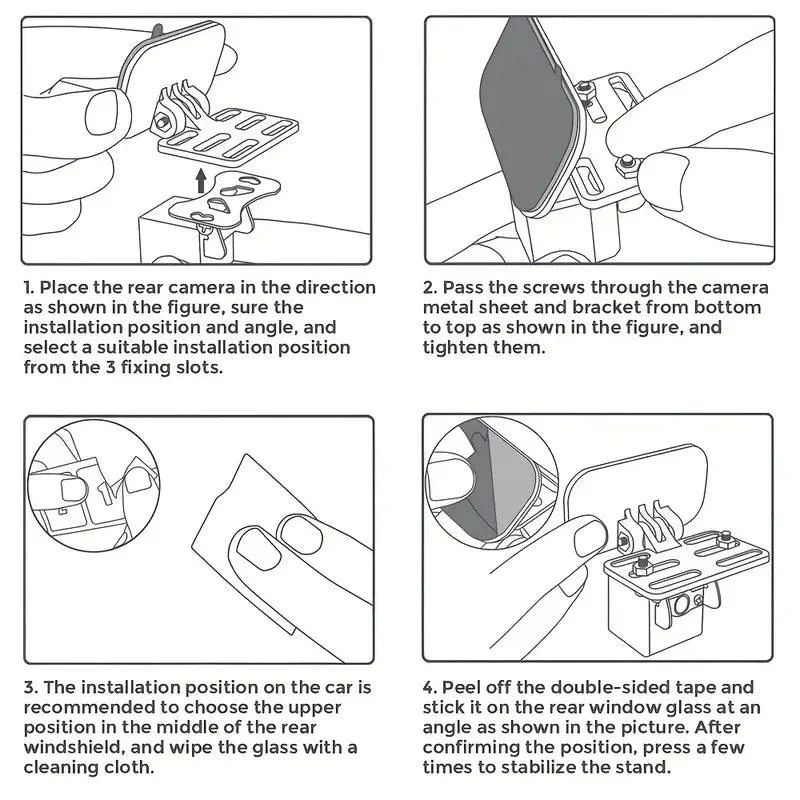 1. Place the rear camera in the direction as shown in the figure, sure the installation position and angle, and select a suitable installation position from the 3 fixing slots.

2. Pass the screws through the camera metal sheet and bracket from bottom to top as shown in the figure, and tighten them.

3. The installation position on the car is recommended to choose the upper position in the middle of the rear windshield, and wipe the glass with a cleaning cloth.

4. Peel off the double-sided tape and stick it on the rear window glass at an angle as shown in the picture. After confirming the position, press a few times to stabilize the stand.