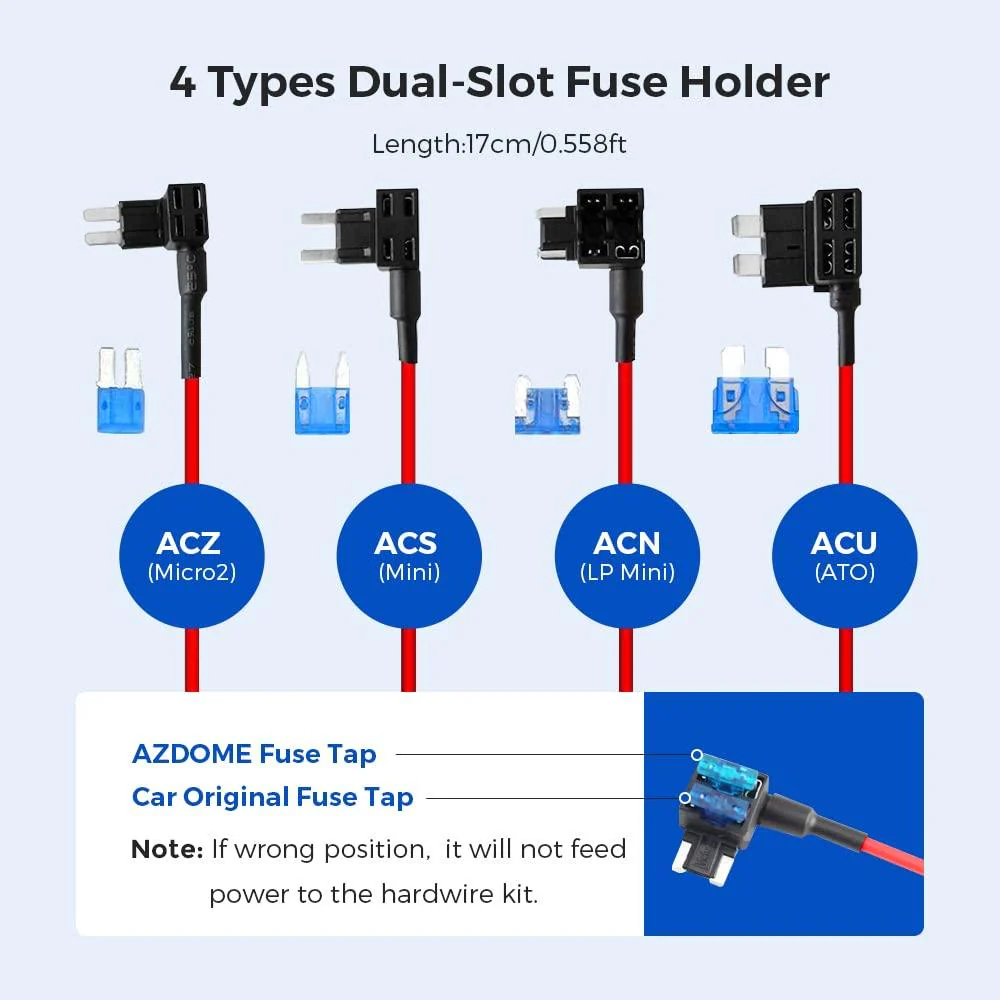 4 Types Dual-Slot Fuse Holder

Length:17cm/0.558ft

ACZ
(Micro2)

ACS
(Mini)

ACN
(LP Mini)

ACU
(ATO)

AZDOME Fuse Tap

Car Original Fuse Tap

Note: If wrong position, it will not feed power to the hardwire kit.